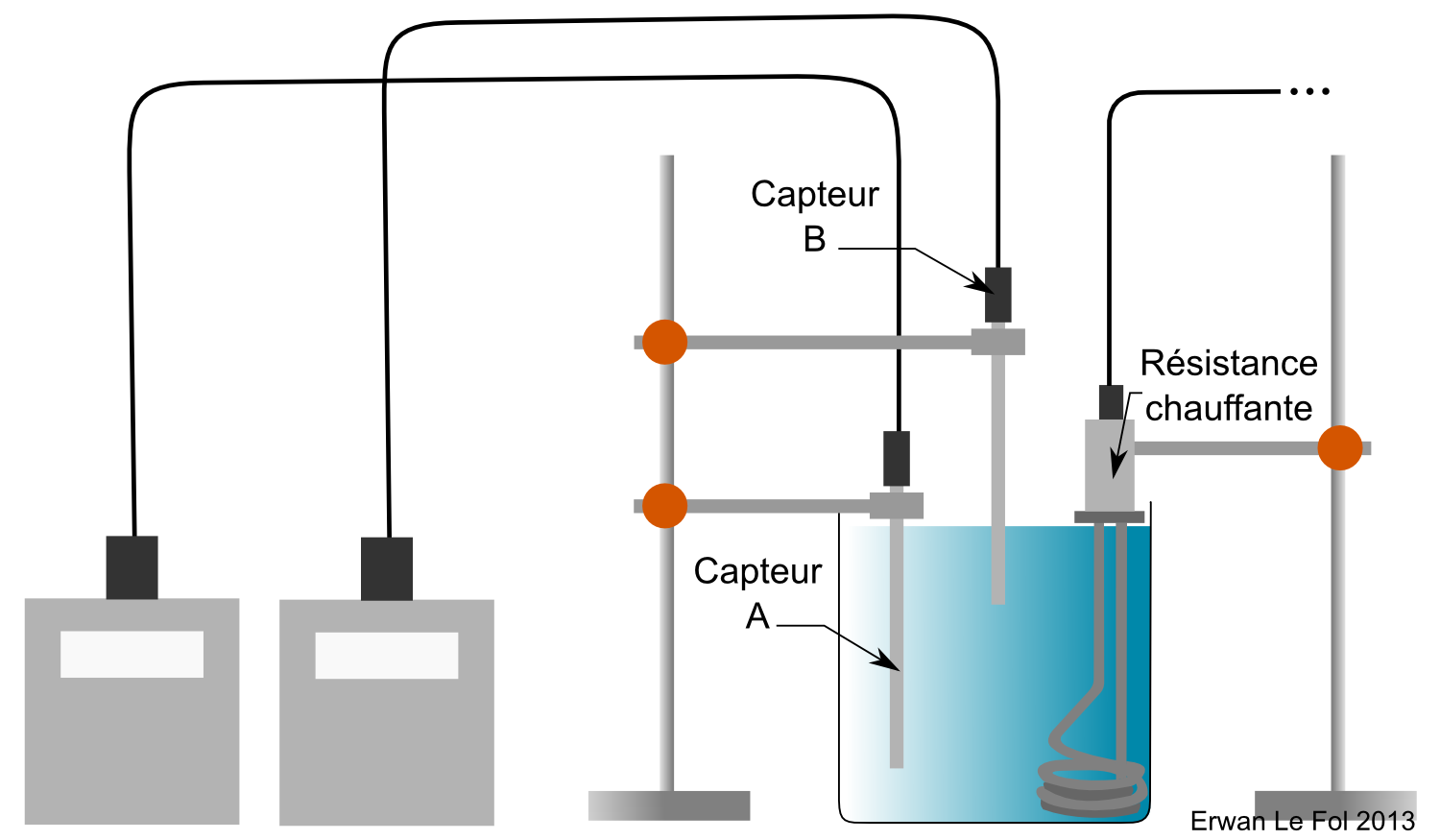 ...

Capteur B

Résistance chauffante

Capteur A

Erwan Le Fol 2013